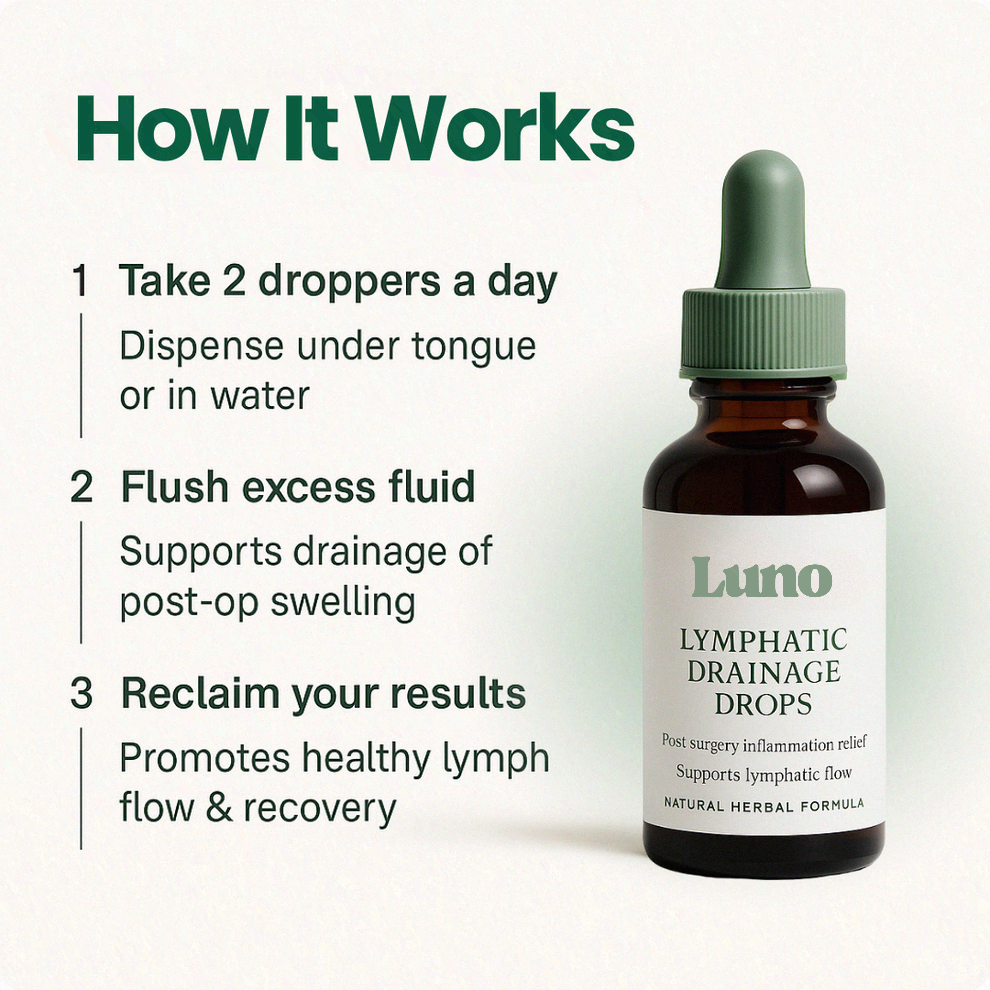 How It Works

1 Take 2 droppers a day

Dispense under tongue or in water

2 Flush excess fluid

Supports drainage of post-op swelling

3 Reclaim your results

Promotes healthy lymph flow & recovery

Luno

LYMPHATIC DRAINAGE DROPS

Post surgery inflammation relief

Supports lymphatic flow

NATURAL HERBAL FORMULA